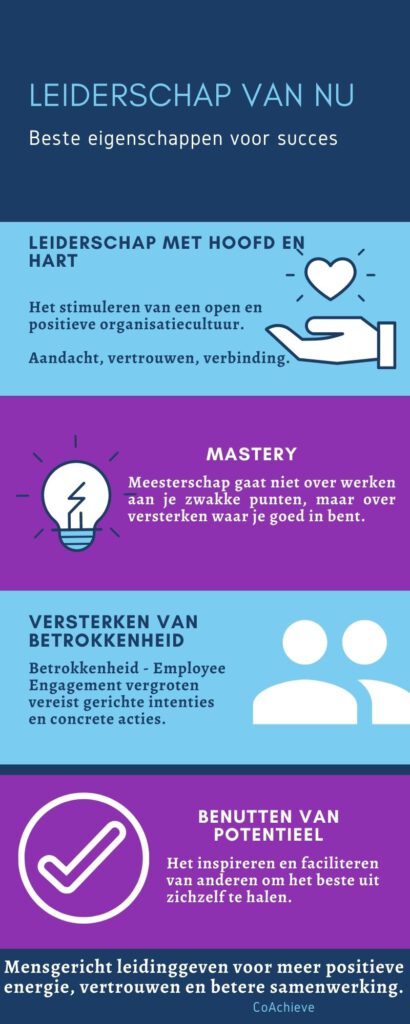 LEIDERSCHAP VAN NU

Beste eigenschappen voor succes

LEIDERSCHAP MET HOOFD EN HART

Het stimuleren van een open en positieve organisatiecultuur.

Aandacht, vertrouwen, verbinding.

MASTERY

Meesterschap gaat niet over werken aan je zwakke punten, maar over versterken waar je goed in bent.

VERSTERKEN VAN BETROKKENHEID

Betrokkenheid - Employee Engagement vergroten vereist gerichte intenties en concrete acties.

BENUTTEN VAN POTENTIEEL

Het inspireren en faciliteren van anderen om het beste uit zichzelf te halen.

Mensgericht leidinggeven voor meer positieve energie, vertrouwen en betere samenwerking.

CoAchieve